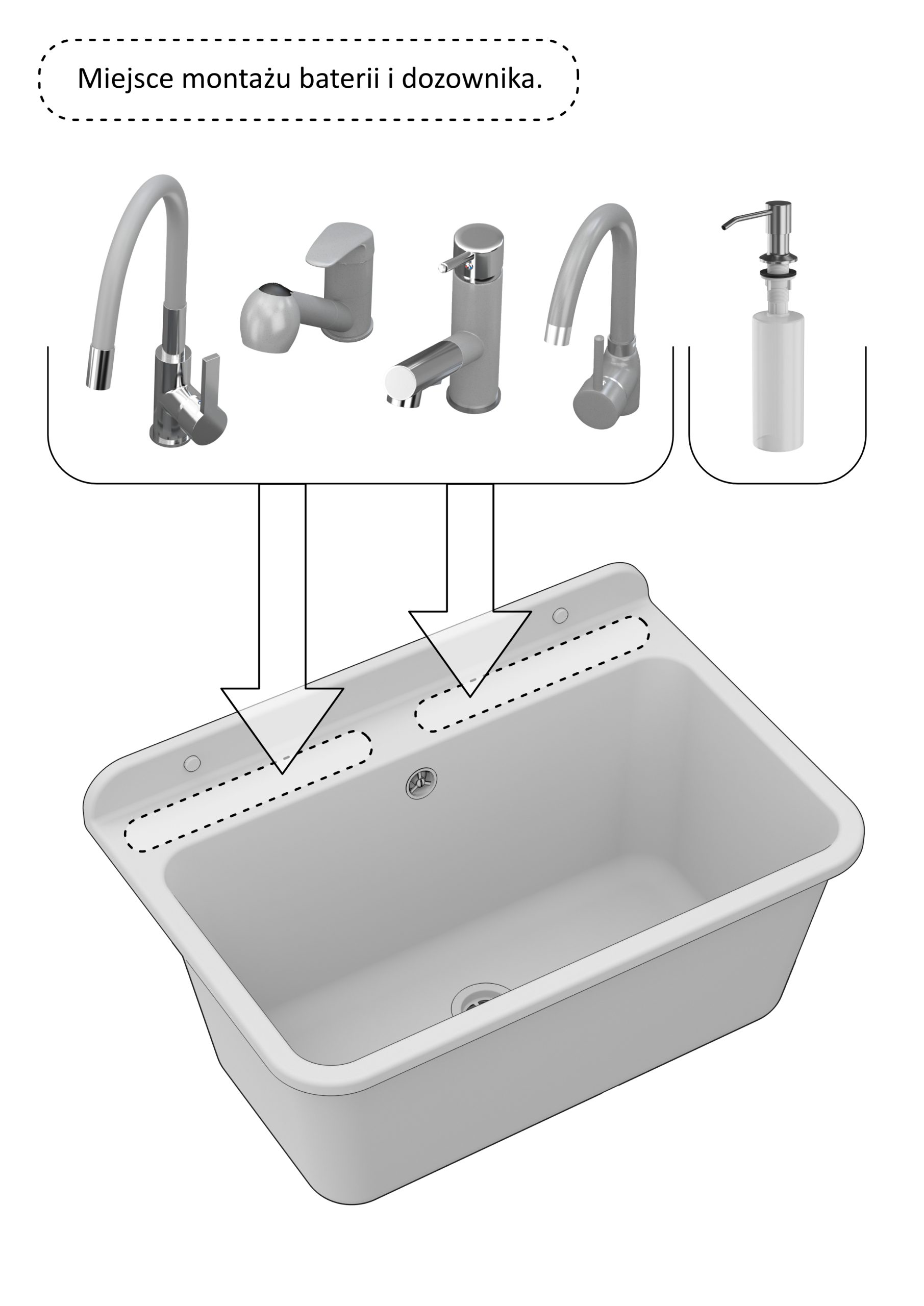 Miejsce montażu baterii i dozownika.